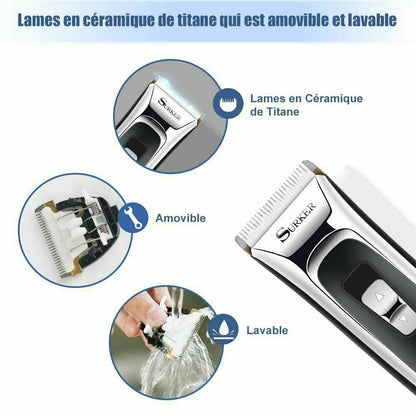 Lames en céramique de titane qui est amovible et lavable

SURKER

Lames en Céramique de Titane

Amovible

SURKER

Lavable