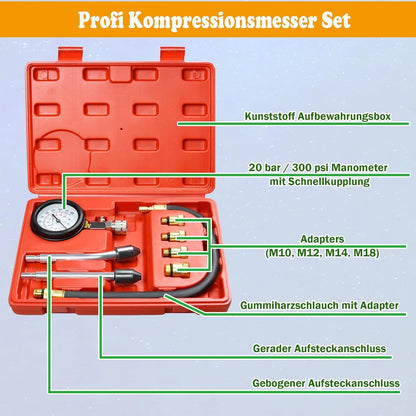 Profi Kompressionsmesser Set

Kunststoff Aufbewahrungsbox

20 bar / 300 psi Manometer mit Schnellkupplung

Adapters (M10, M12, M14, M18)

Gummiharzschlauch mit Adapter

Gerader Aufsteckanschluss

Gebogener Aufsteckanschluss