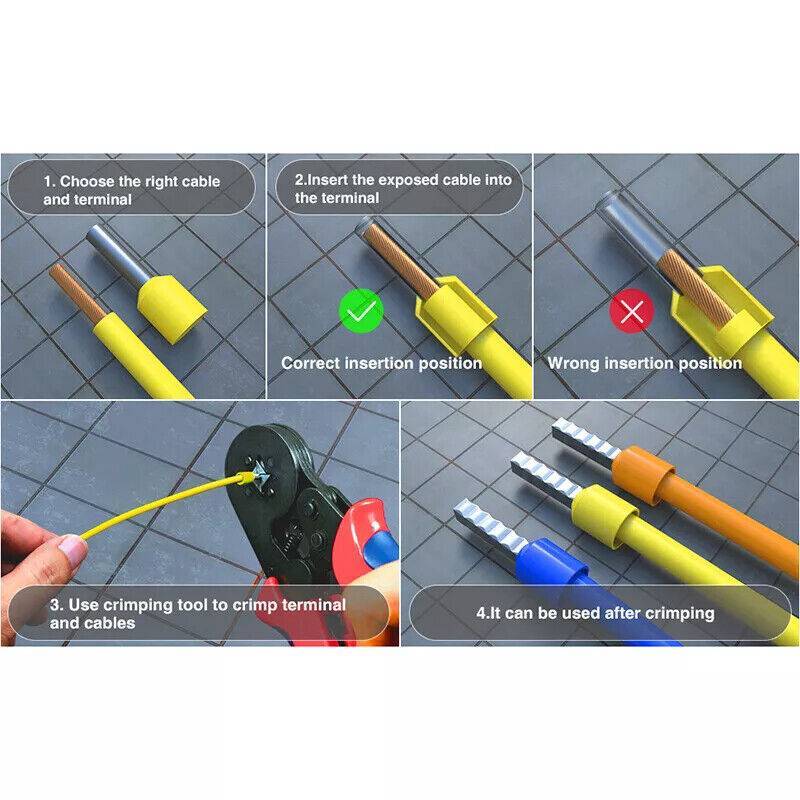 1. Choose the right cable and terminal

2.Insert the exposed cable into the terminal

Correct insertion position

Wrong insertion position

3. Use crimping tool to crimp terminal and cables

4.It can be used after crimping