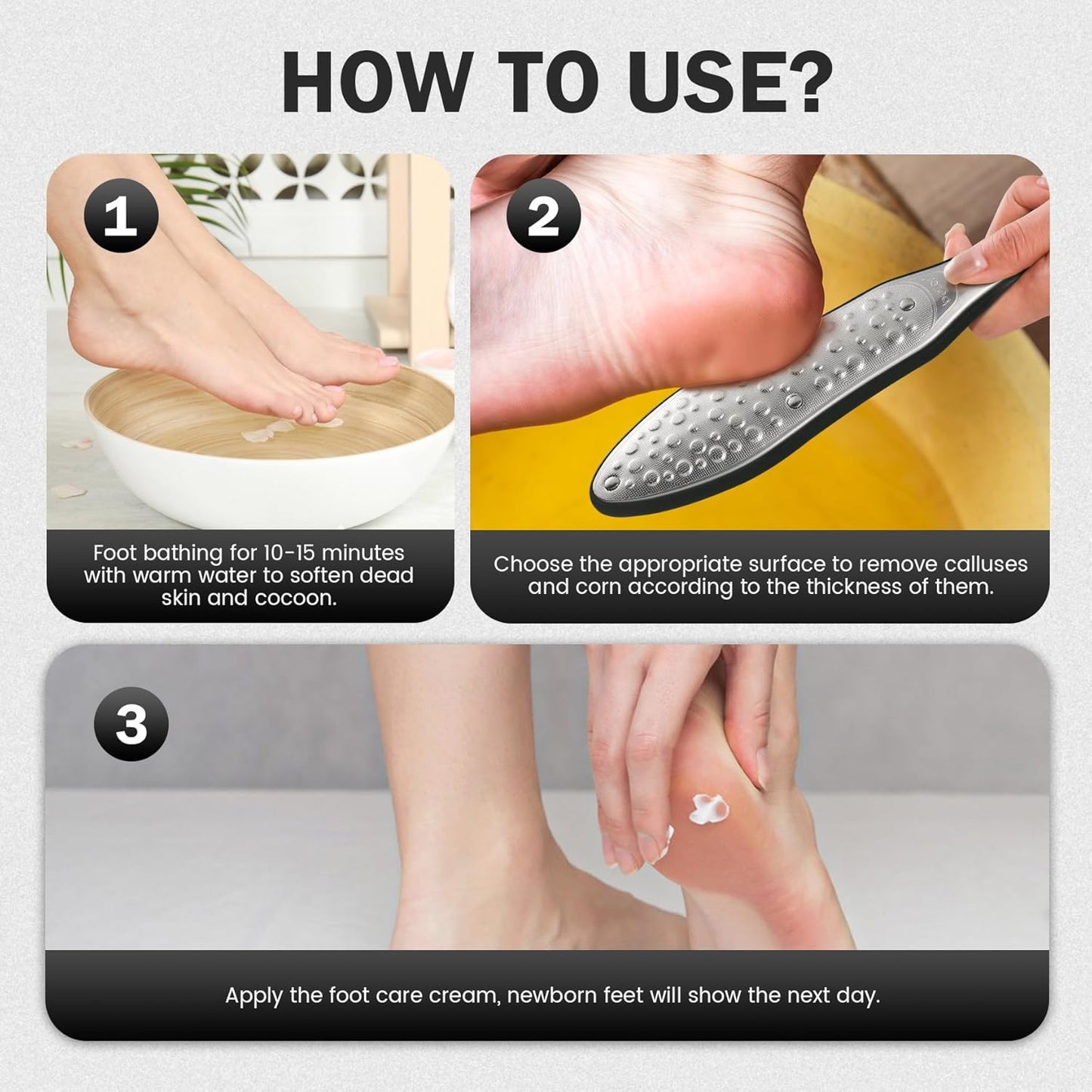 HOW TO USE?

1

Foot bathing for 10-15 minutes with warm water to soften dead skin and cocoon.

2

Choose the appropriate surface to remove calluses and corn according to the thickness of them.

3

Apply the foot care cream, newborn feet will show the next day.