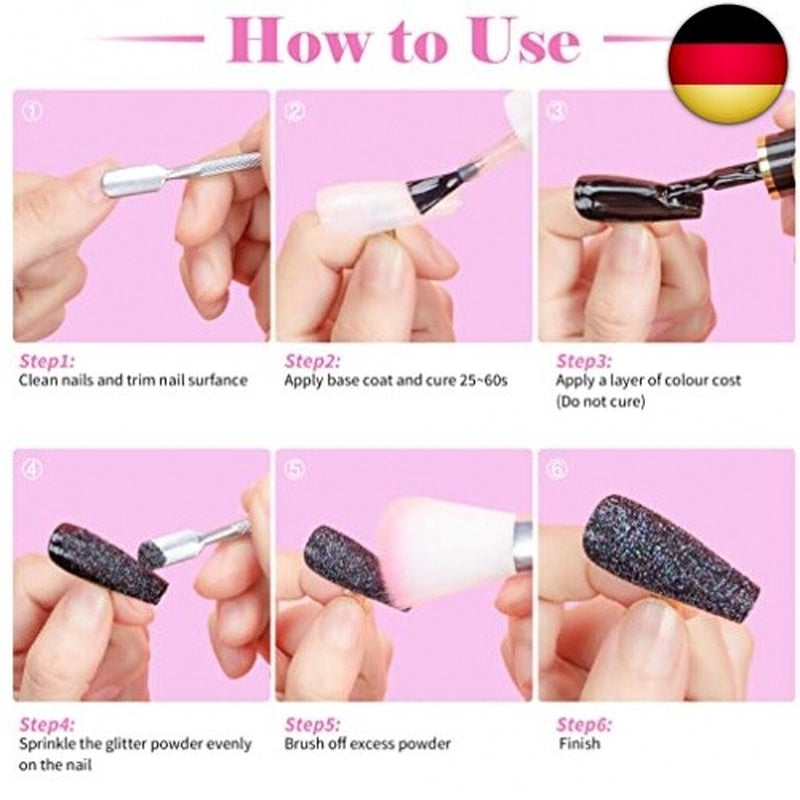 How to Use

①

②

③

Step1:
Clean nails and trim nail surfance

Step2:
Apply base coat and cure 25~60s

Step3:
Apply a layer of colour cost (Do not cure)

④

⑤

⑥

Step4:
Sprinkle the glitter powder evenly on the nail

Step5:
Brush off excess powder

Step6:
Finish